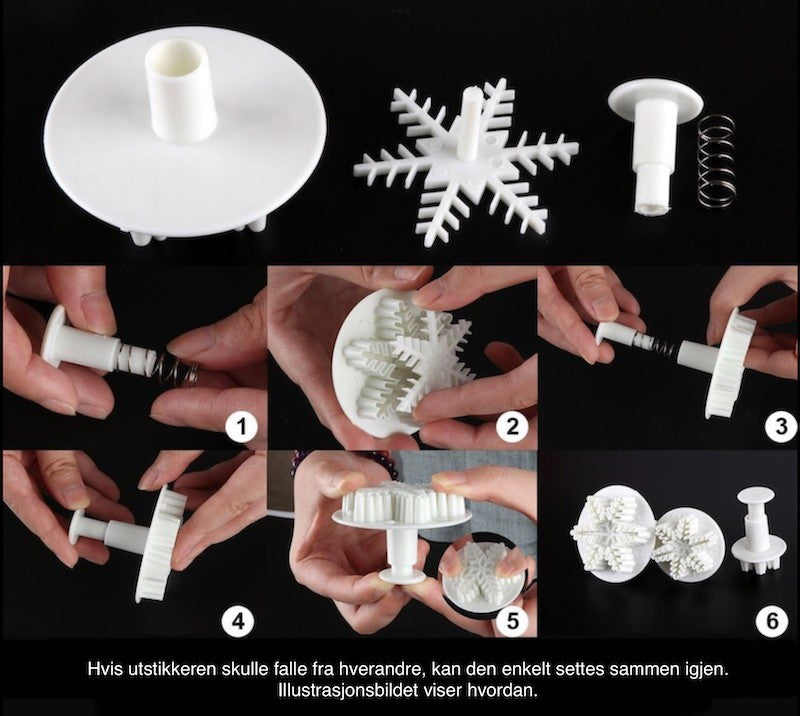 1

2

3

4

5

6

Hvis utstikkeren skulle falle fra hverandre, kan den enkelt settes sammen igjen. Illustrasjonsbildet viser hvordan.