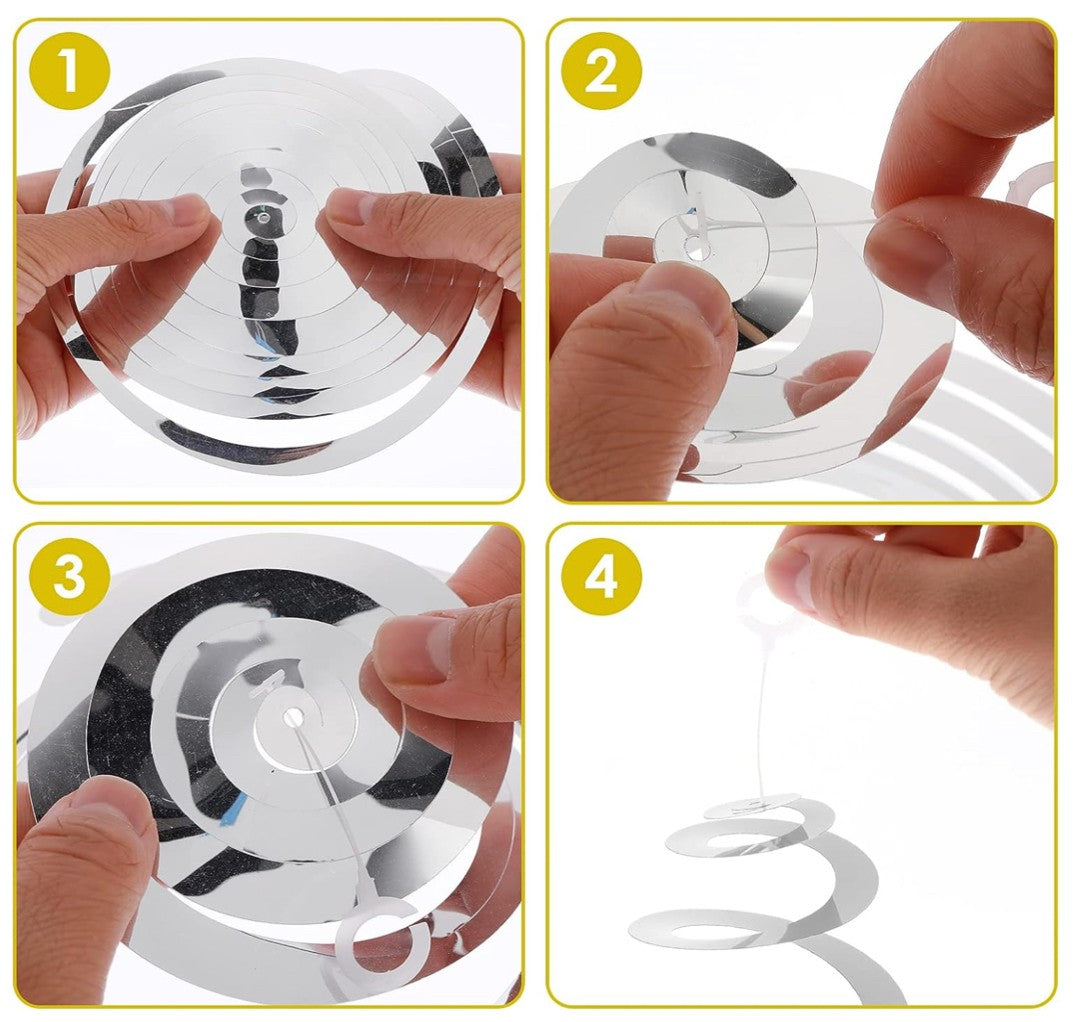 1

2

3

4