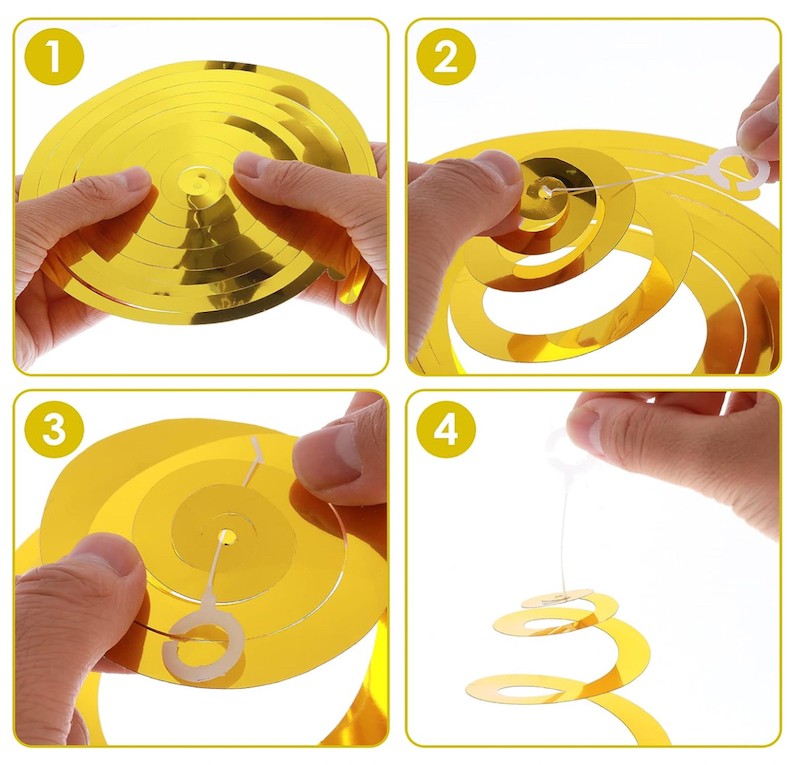 1

2

3

4