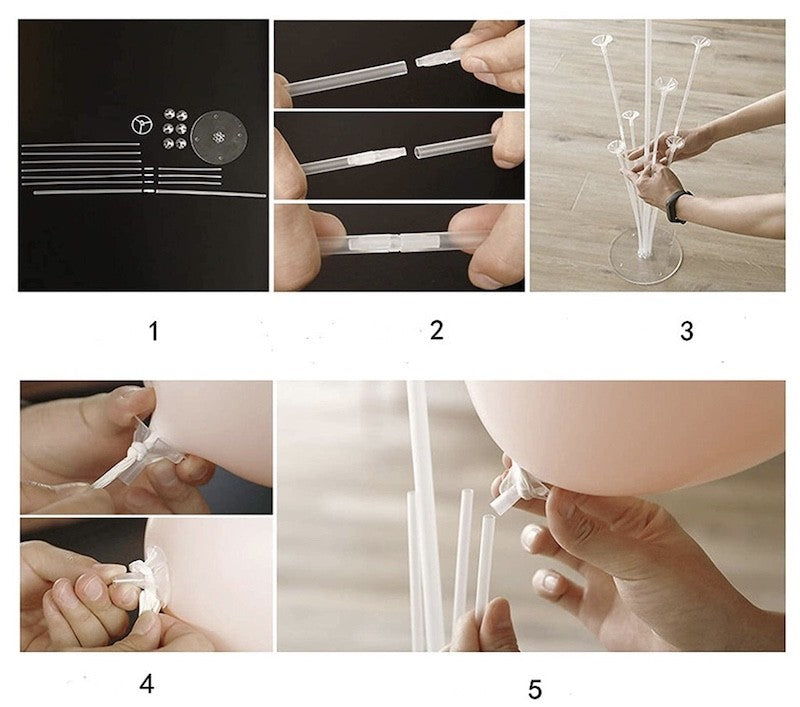 1

2

3

4

5