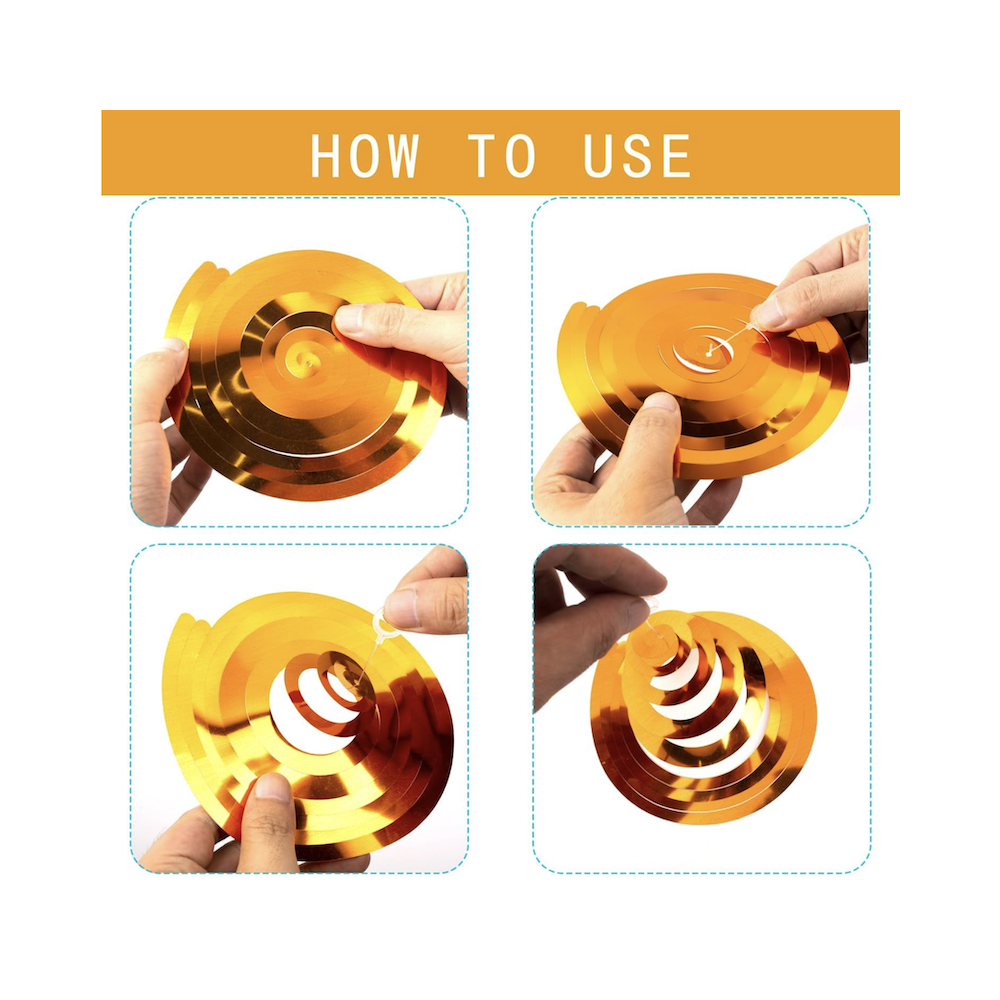 HOW TO USE