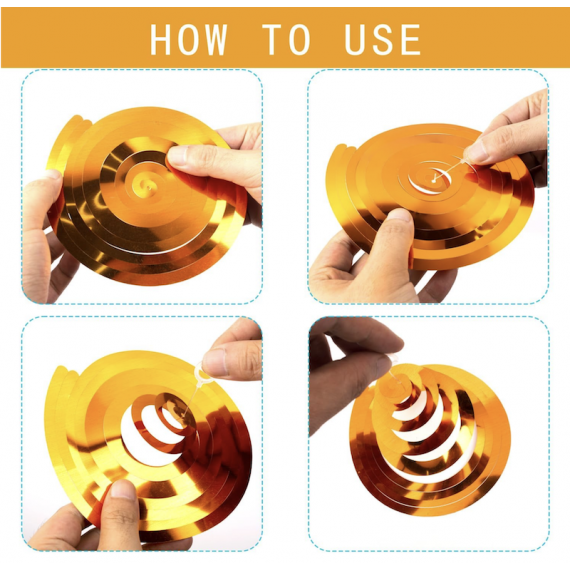 HOW TO USE