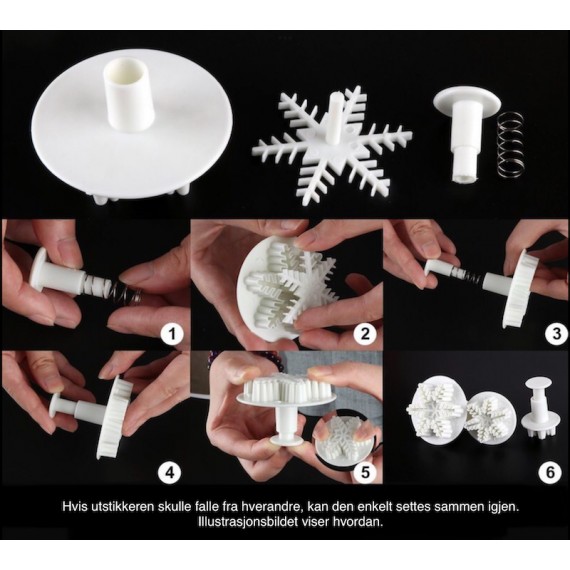 1
2
3
4
5
6

Hvis utstikkeren skulle falle fra hverandre, kan den enkelt settes sammen igjen. Illustrasjonsbildet viser hvordan.