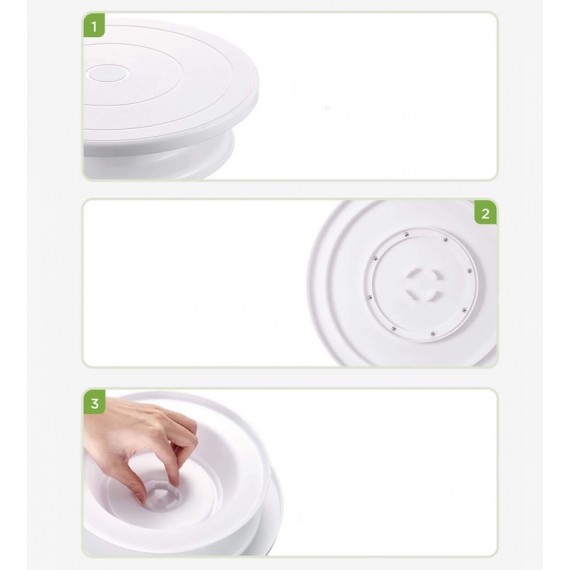 1

2

3