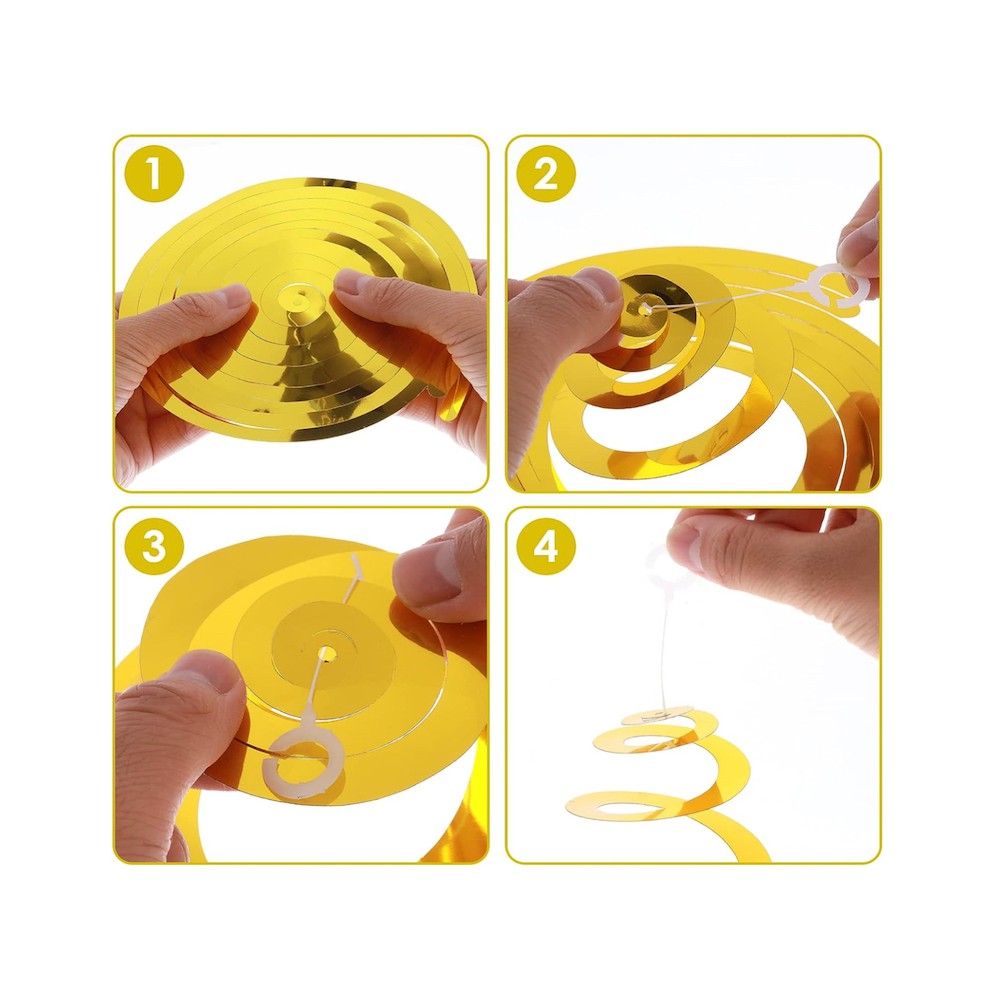 1
2
3
4