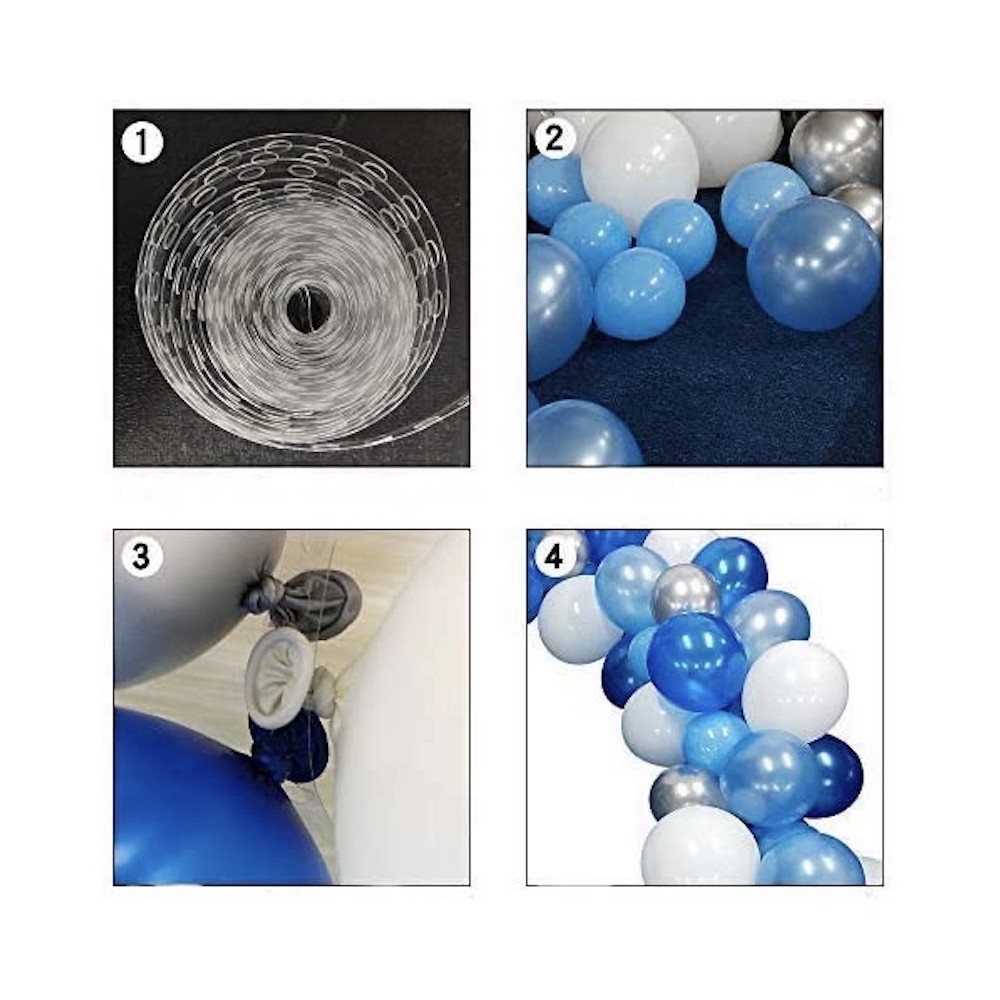 1

2

3

4