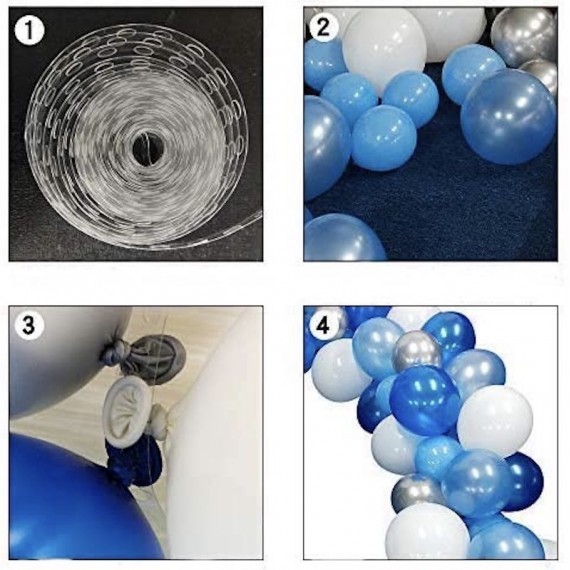 1

2

3

4