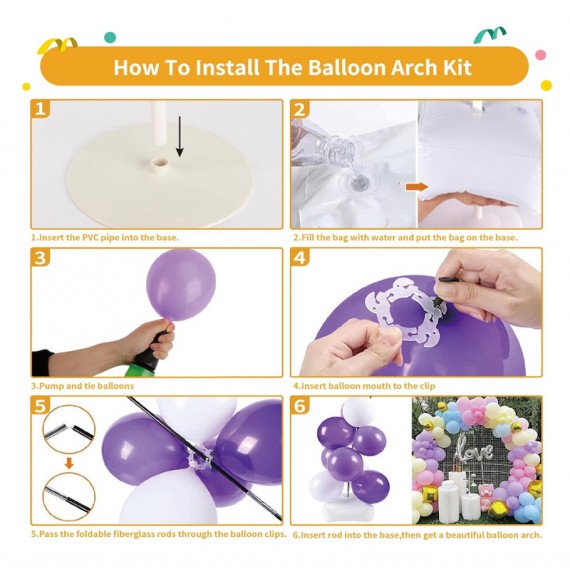 How To Install The Balloon Arch Kit

1

1.Insert the PVC pipe into the base.

2

2.Fill the bag with water and put the bag on the base.

3

3.Pump and tie balloons

4

4.Insert balloon mouth to the clip

5

5.Pass the foldable fiberglass rods through the balloon clips.

6

love

6.Insert rod into the base,then get a beautiful balloon arch.